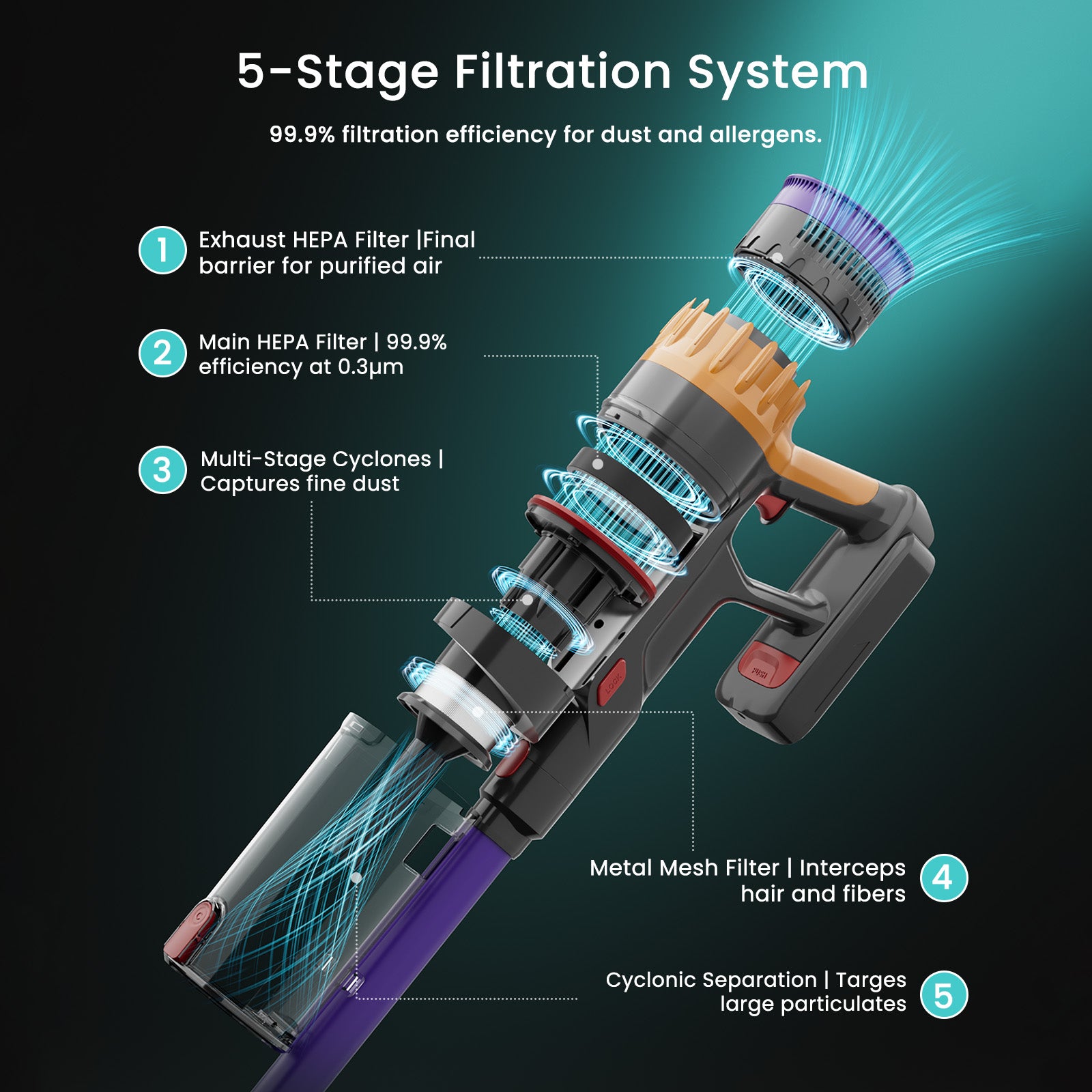 5-Stage Filtration System

99.9% filtration efficiency for dust and allergens.

1 Exhaust HEPA Filter |Final barrier for purified air

2 Main HEPA Filter | 99.9% efficiency at 0.3μm

3 Multi-Stage Cyclones | Captures fine dust

LOCK

PUSH

Metal Mesh Filter | Interceps hair and fibers 4

Cyclonic Separation | Targes large particulates 5